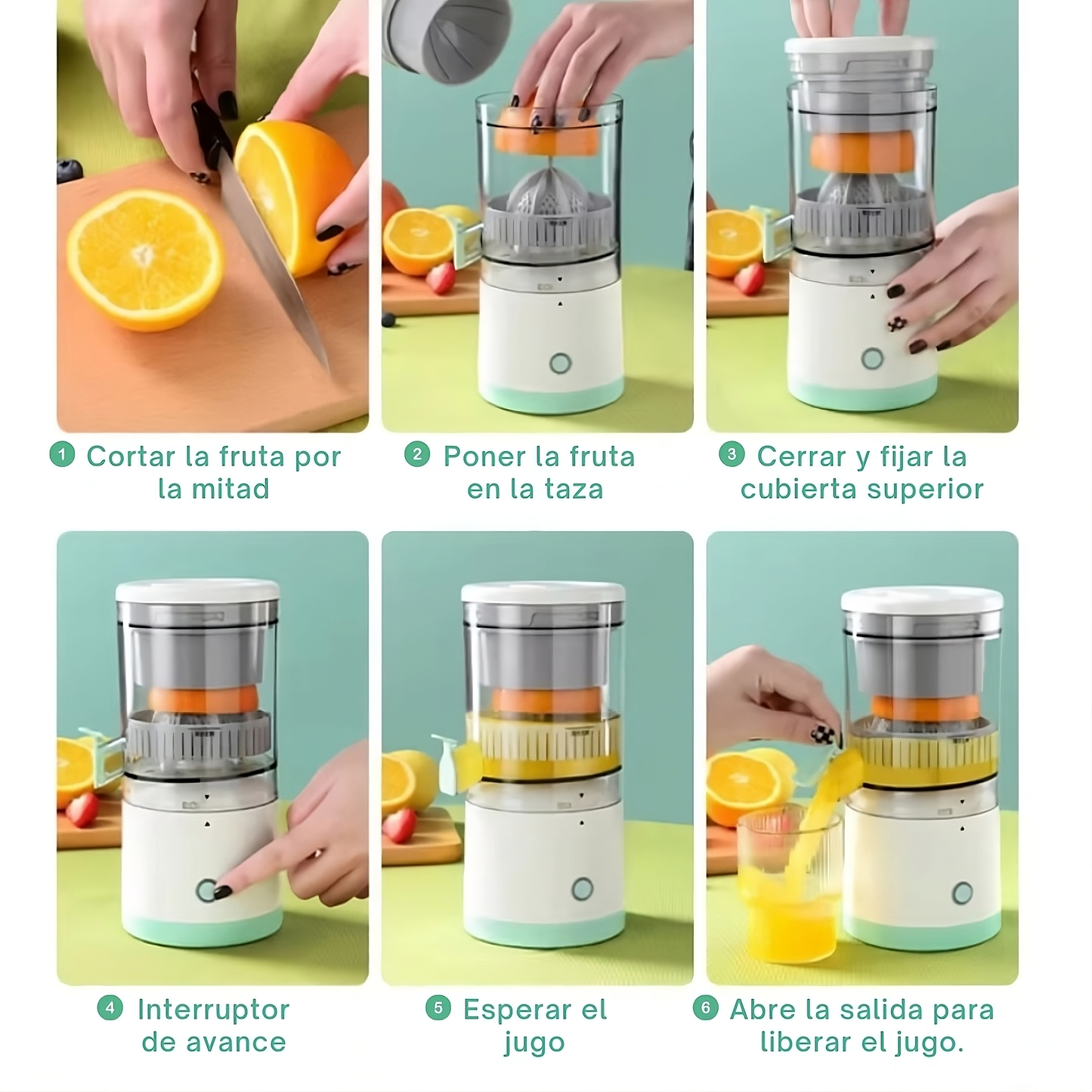 1 Cortar la fruta por la mitad

2 Poner la fruta en la taza

3 Cerrar y fijar la cubierta superior

4 Interruptor de avance

5 Esperar el jugo

6 Abre la salida para liberar el jugo.